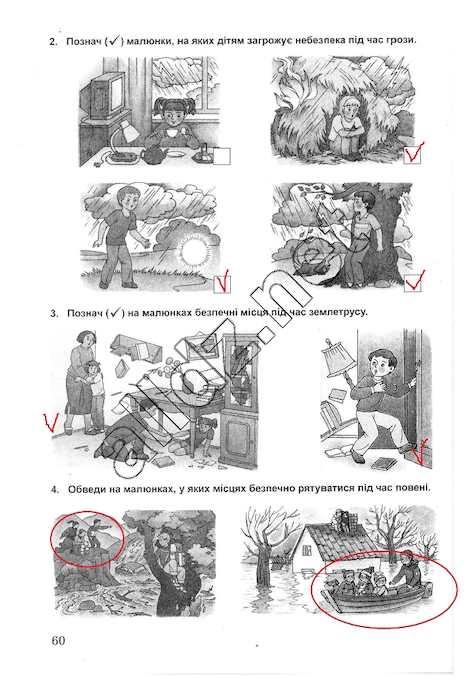 2. Познач (✓) малюнки, на яких дітям загрожує небезпека під час грози.

✓

✓ ✓

3. Познач (✓) на малюнках безпечні місця під час землетрусу.

✓ ✓

4. Обведи на малюнках, у яких місцях безпечно рятуватися під час повені.

60